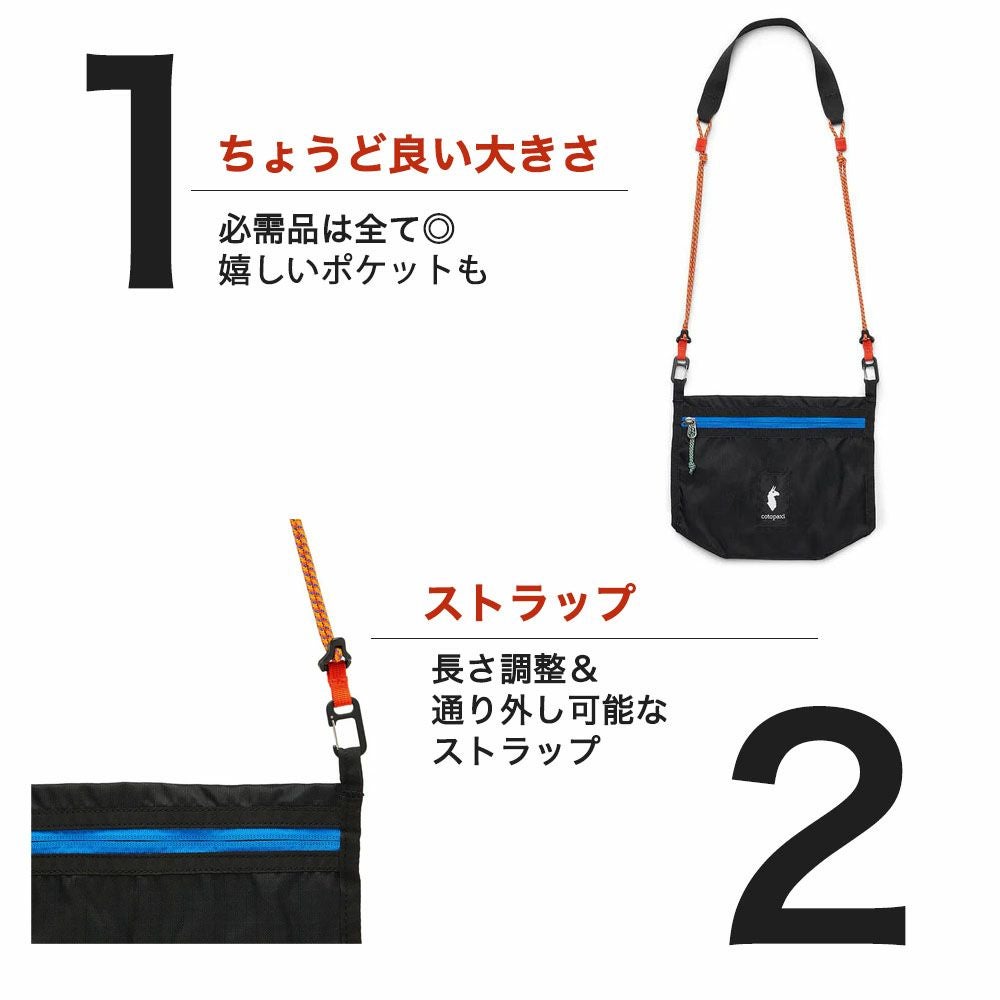 1

ちょうど良い大きさ

必需品は全て◎
嬉しいポケットも

cotopaxi

ストラップ

長さ調整＆
通り外し可能な
ストラップ

2