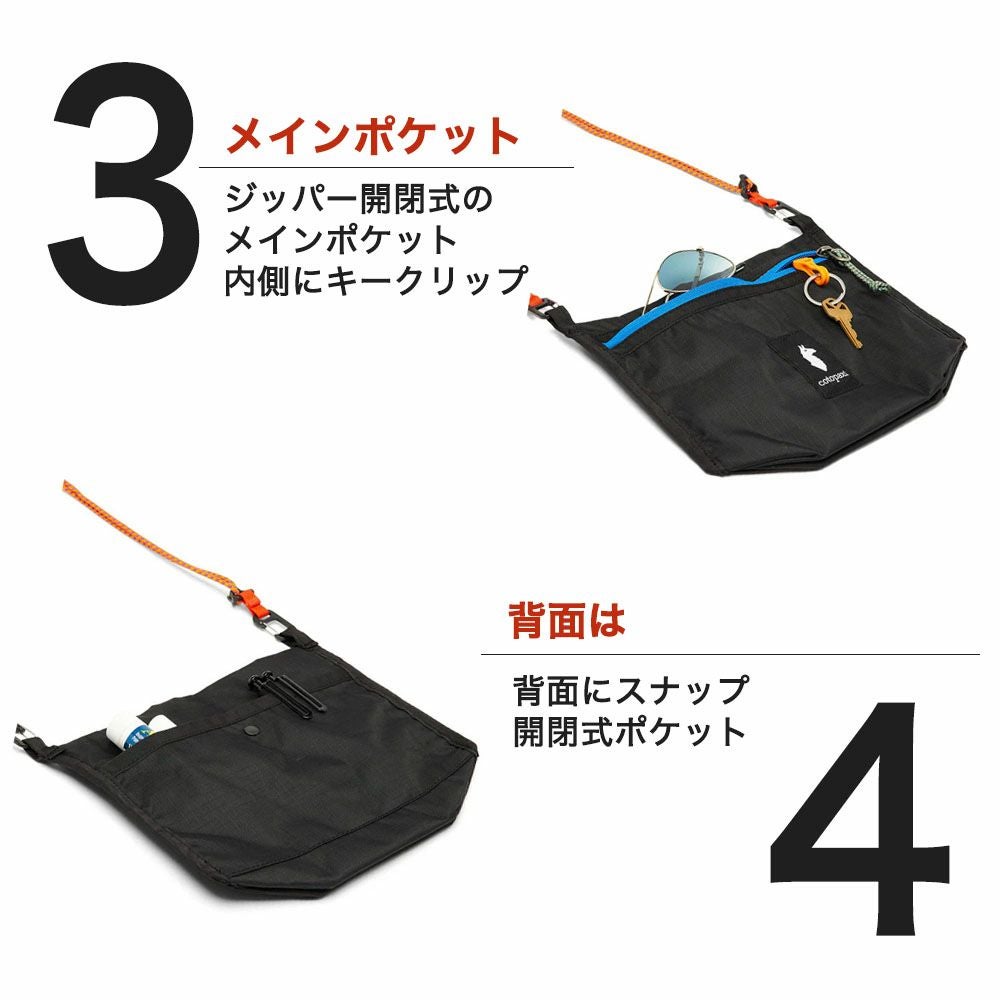 3

メインポケット

ジッパー開閉式の
メインポケット
内側にキークリップ

cotopaxi

背面は

背面にスナップ
開閉式ポケット

4