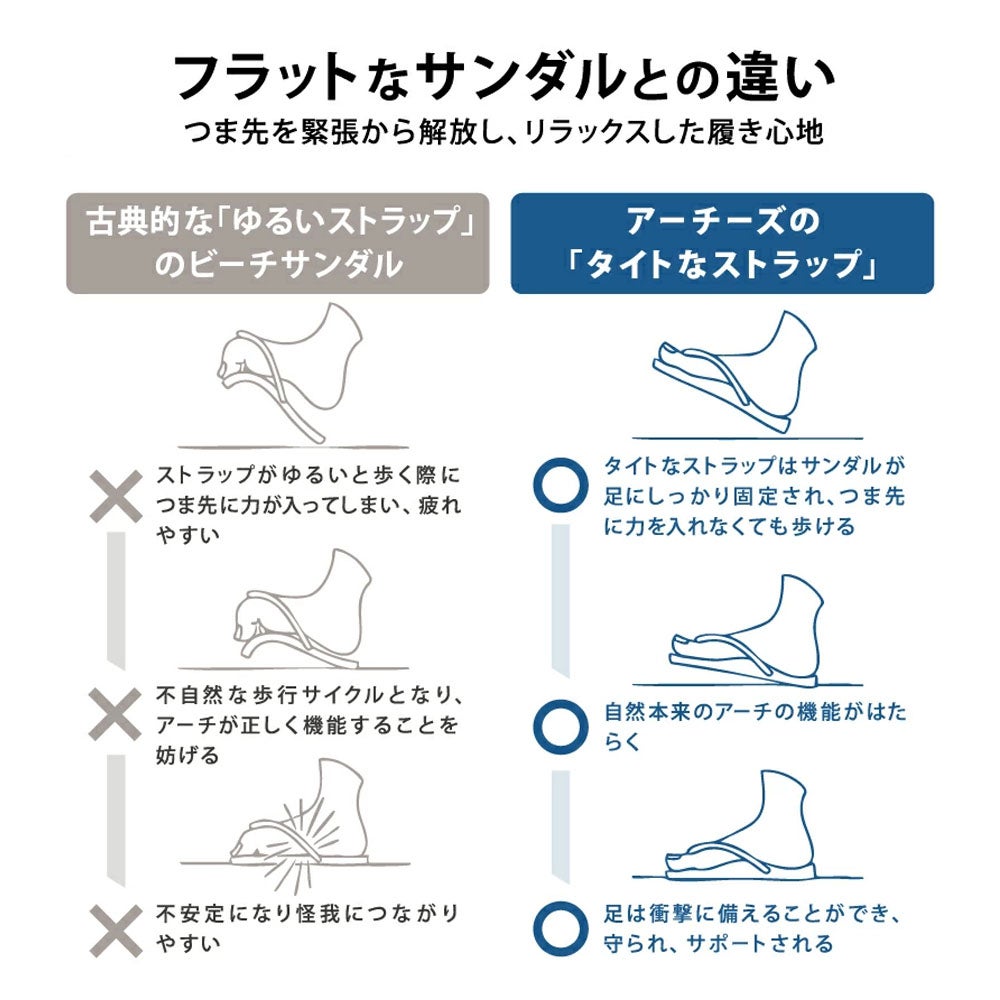 フラットなサンダルとの違い
つま先を緊張から解放し、リラックスした履き心地

古典的な「ゆるいストラップ」のビーチサンダル

ストラップがゆるいと歩く際につま先に力が入ってしまい、疲れやすい

不自然な歩行サイクルとなり、アーチが正しく機能することを妨げる

不安定になり怪我につながりやすい

アーチーズの「タイトなストラップ」

タイトなストラップはサンダルが足にしっかり固定され、つま先に力を入れなくても歩ける

自然本来のアーチの機能がはたらく

足は衝撃に備えることができ、守られ、サポートされる