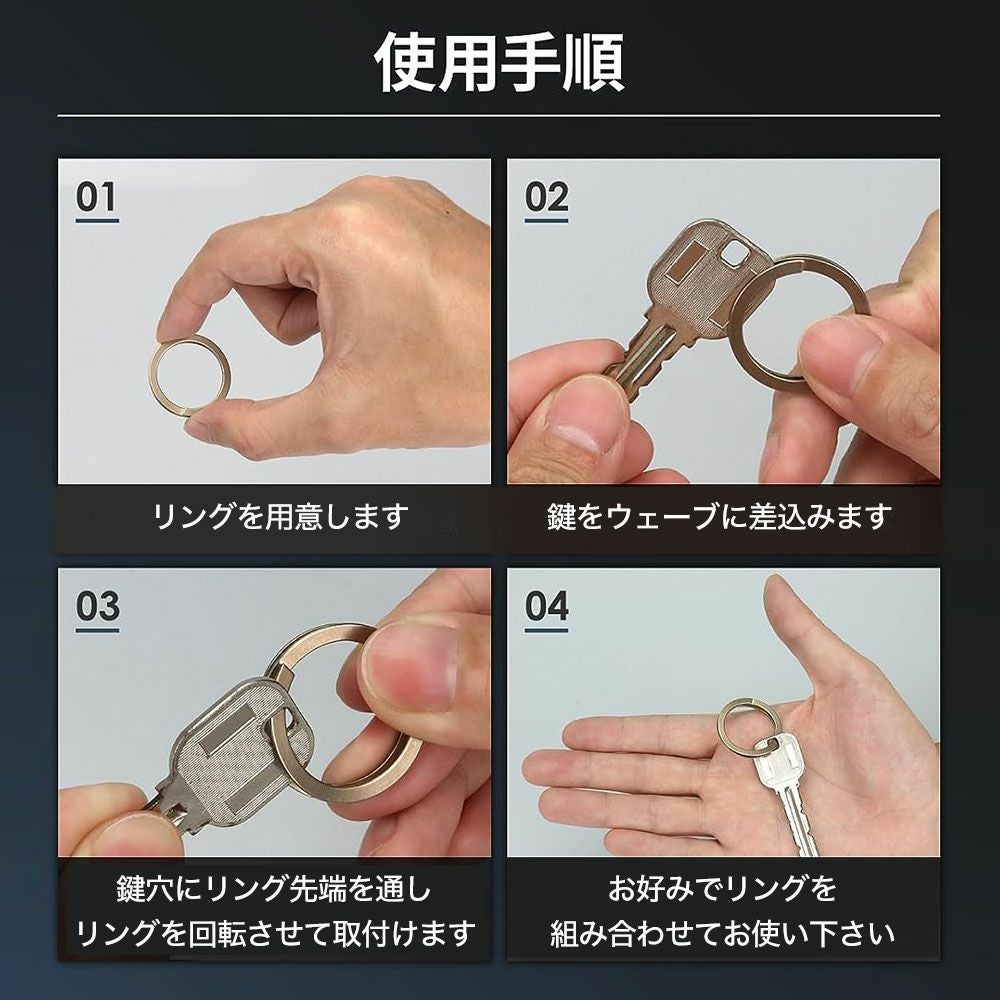 使用手順

01

リングを用意します

02

鍵をウェーブに差込みます

03

鍵穴にリング先端を通し
リングを回転させて取付けます

04

お好みでリングを
組み合わせてお使い下さい