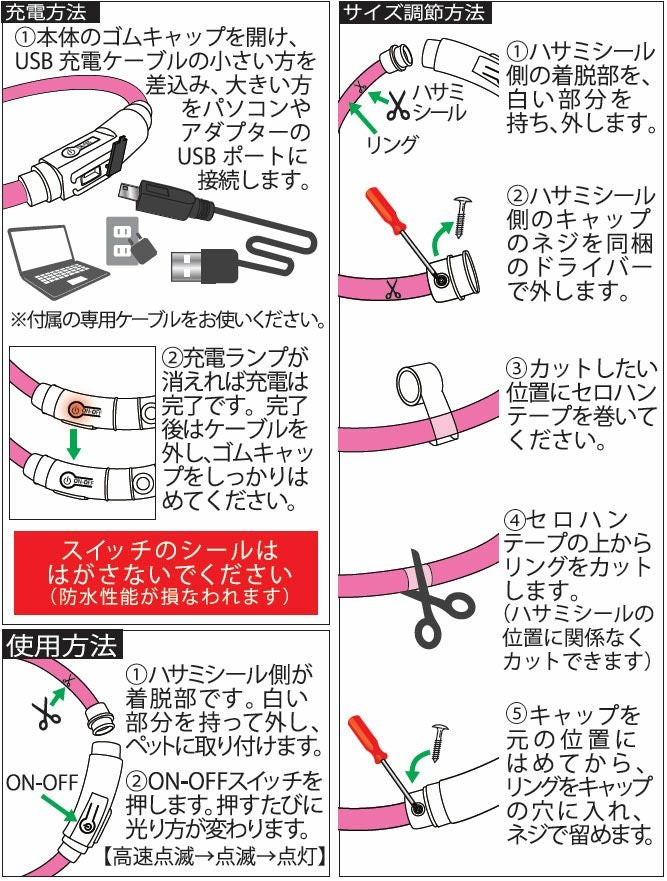 充電方法

①本体のゴムキャップを開け、USB 充電ケーブルの小さい方を差込み、大きい方をパソコンやアダプターのUSB ポートに接続します。

※付属の専用ケーブルをお使いください。

ON-OFF

ON-OFF

②充電ランプが消えれば充電は完了です。完了後はケーブルを外し、ゴムキャップをしっかりはめてください。

スイッチのシールははがさないでください
(防水性能が損なわれます)

使用方法

①ハサミシール側が着脱部です。白い部分を持って外し、ペットに取り付けます。

ON-OFF

②ON-OFFスイッチを押します。押すたびに光り方が変わります。
【高速点滅→点滅→点灯】

サイズ調節方法

ハサミシール

リング

①ハサミシール側の着脱部を、白い部分を持ち、外します。

②ハサミシール側のキャップのネジを同梱のドライバーで外します。

③カットしたい位置にセロハンテープを巻いてください。

④セロハンテープの上からリングをカットします。
(ハサミシールの位置に関係なくカットできます)

⑤キャップを元の位置にはめてから、リングをキャップの穴に入れ、ネジで留めます。