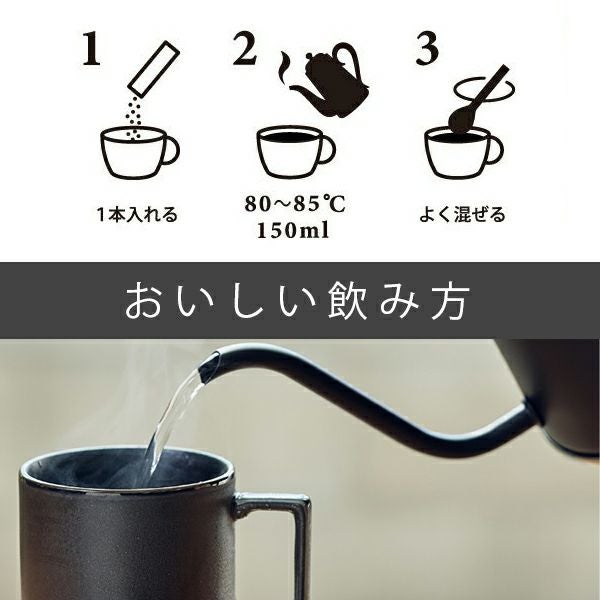 1

1本入れる

2

80～85℃
150ml

3

よく混ぜる

おいしい飲み方